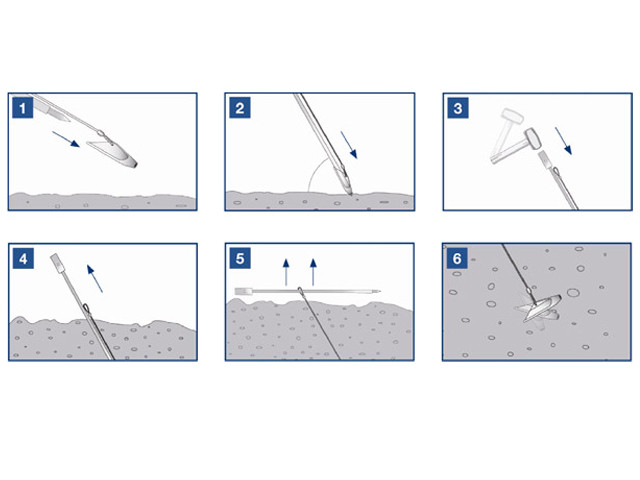 1

2

3

4

5

6