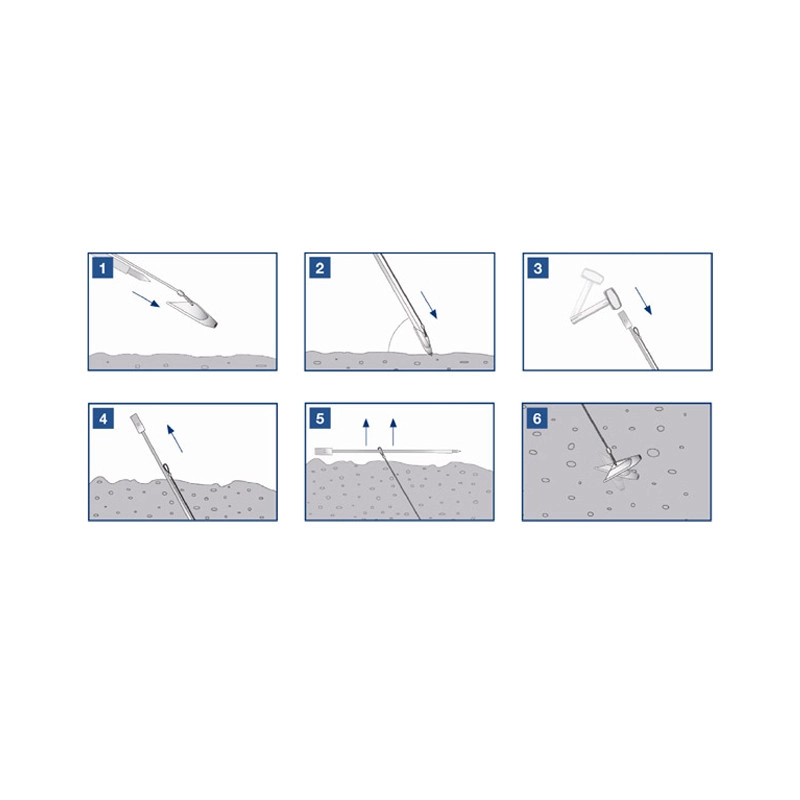 1
2
3
4
5
6